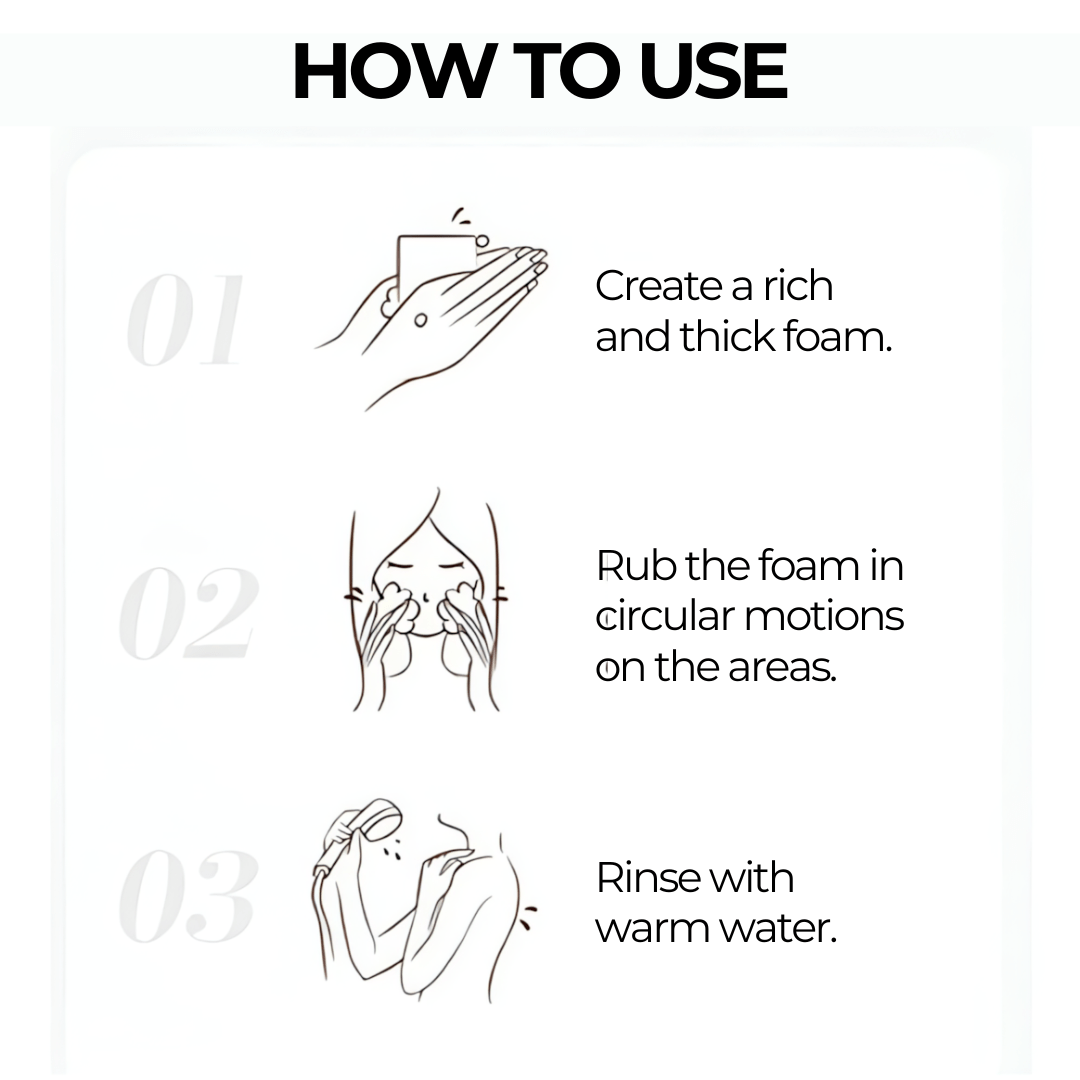 HOW TO USE

01

Create a rich and thick foam.

02

Rub the foam in circular motions on the areas.

03

Rinse with warm water.