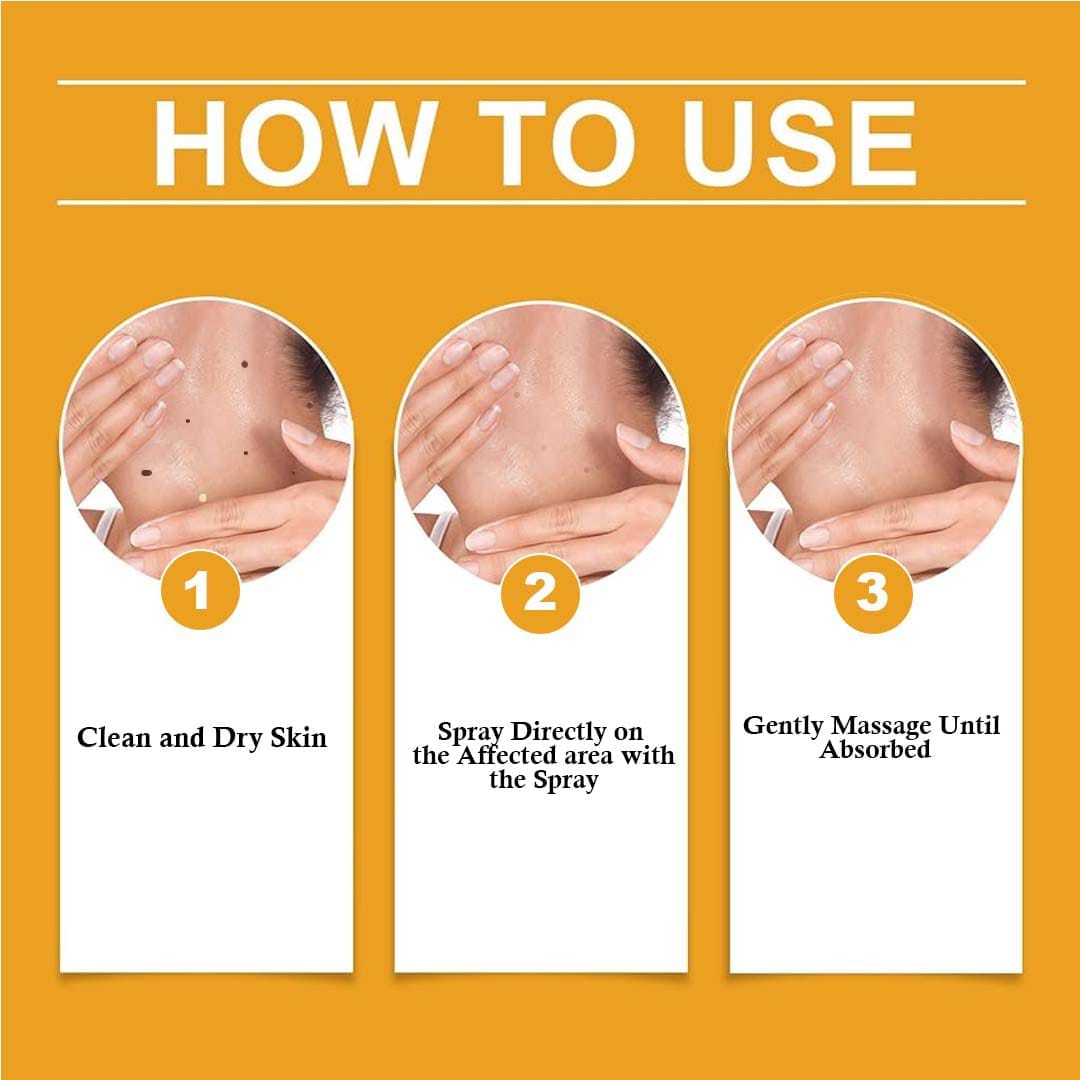 HOW TO USE

1

Clean and Dry Skin

2

Spray Directly on the Affected area with the Spray

3

Gently Massage Until Absorbed