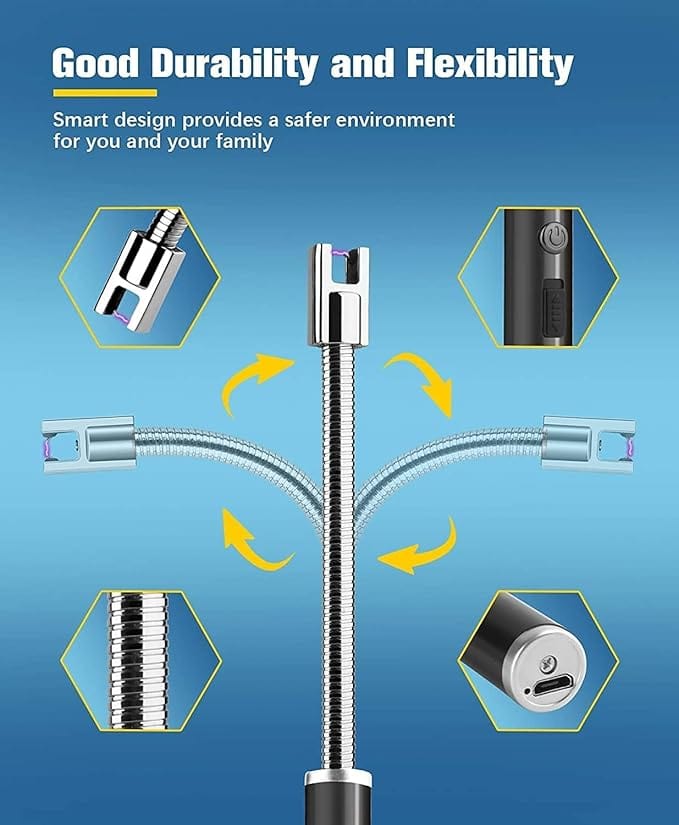 Good Durability and Flexibility

Smart design provides a safer environment for you and your family