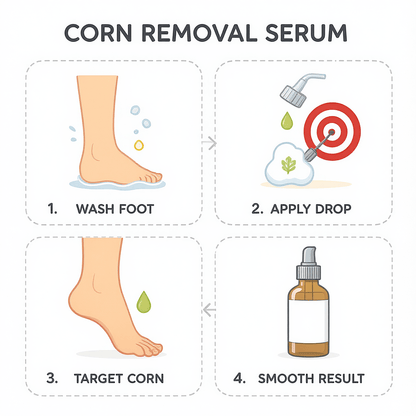 CORN REMOVAL SERUM

1. WASH FOOT

2. APPLY DROP

3. TARGET CORN

4. SMOOTH RESULT